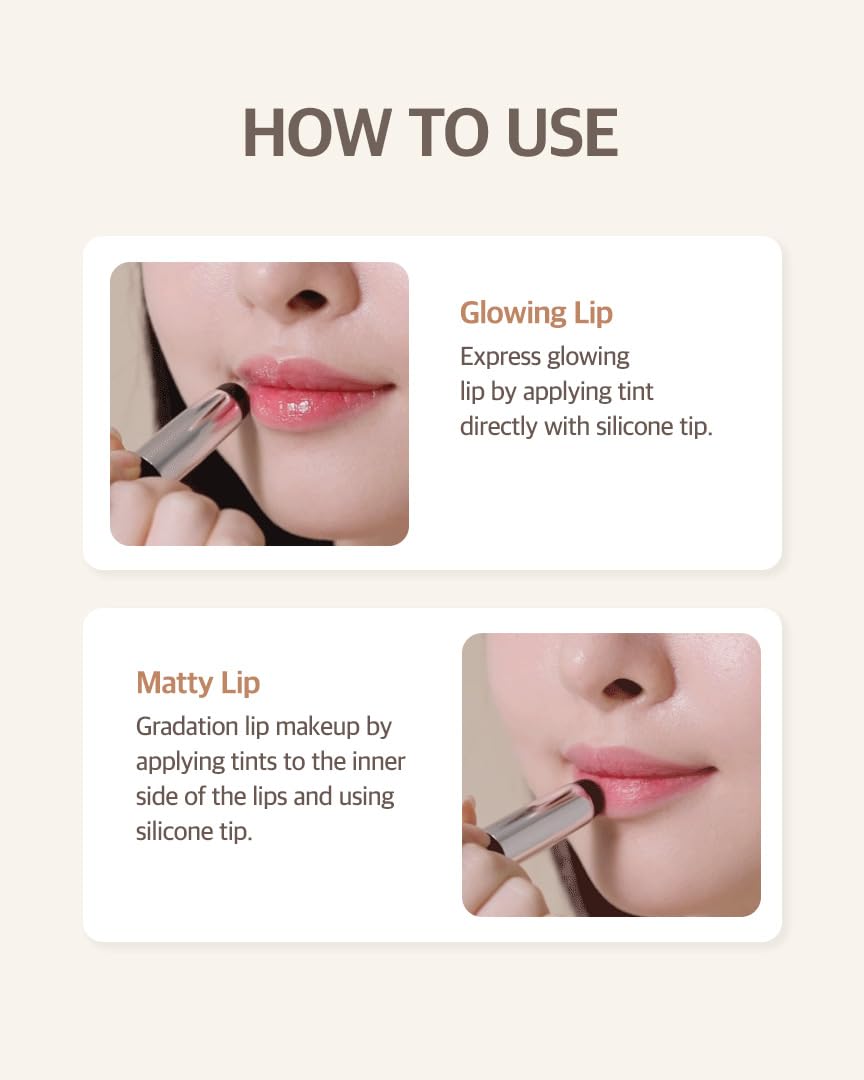 HOW TO USE

Glowing Lip
Express glowing lip by applying tint directly with silicone tip.

Matty Lip
Gradation lip makeup by applying tints to the inner side of the lips and using silicone tip.